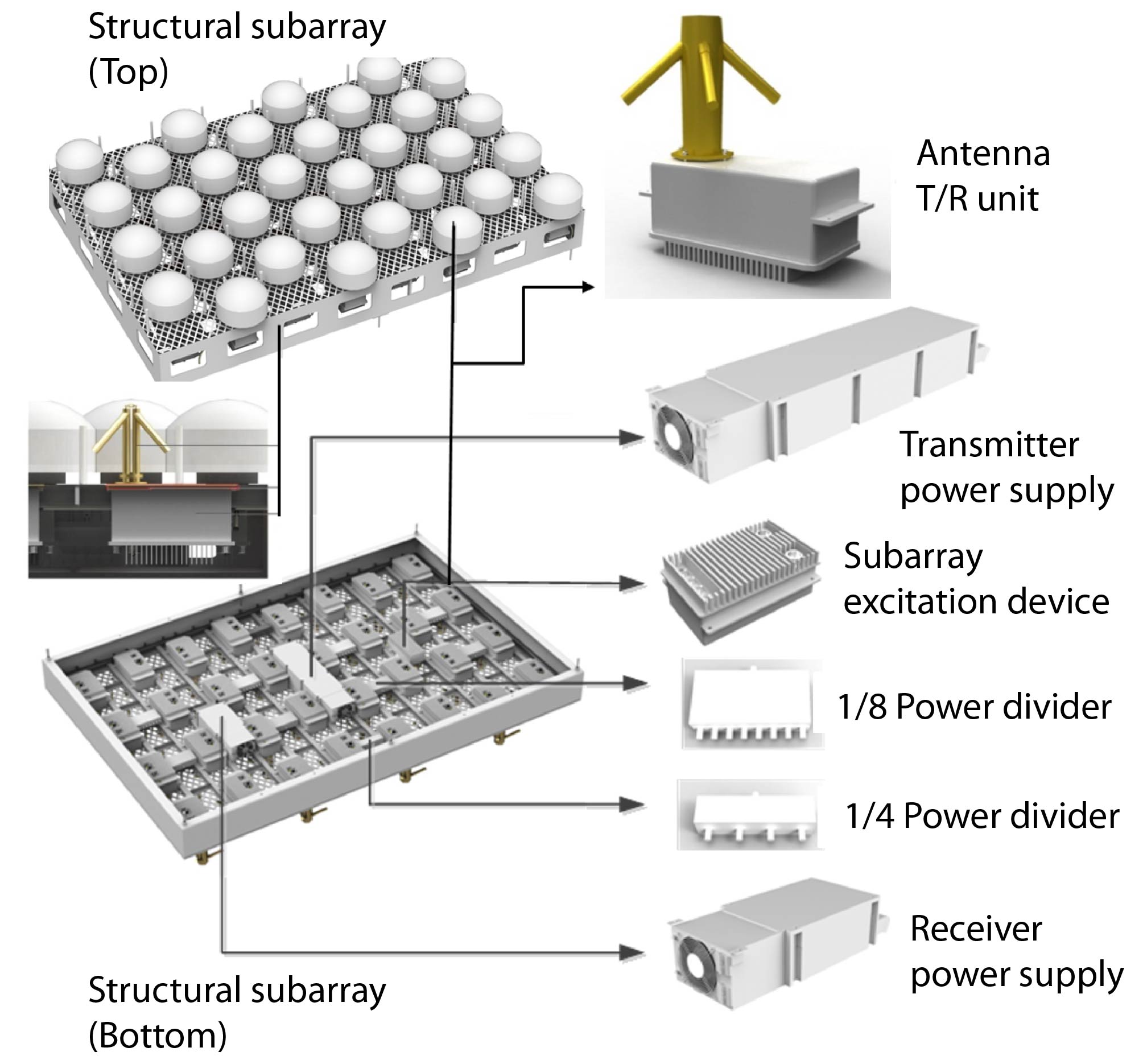 Structural subarray (Top)

Antenna T/R unit

Transmitter power supply

Subarray excitation device

1/8 Power divider

1/4 Power divider

Receiver power supply

Structural subarray (Bottom)